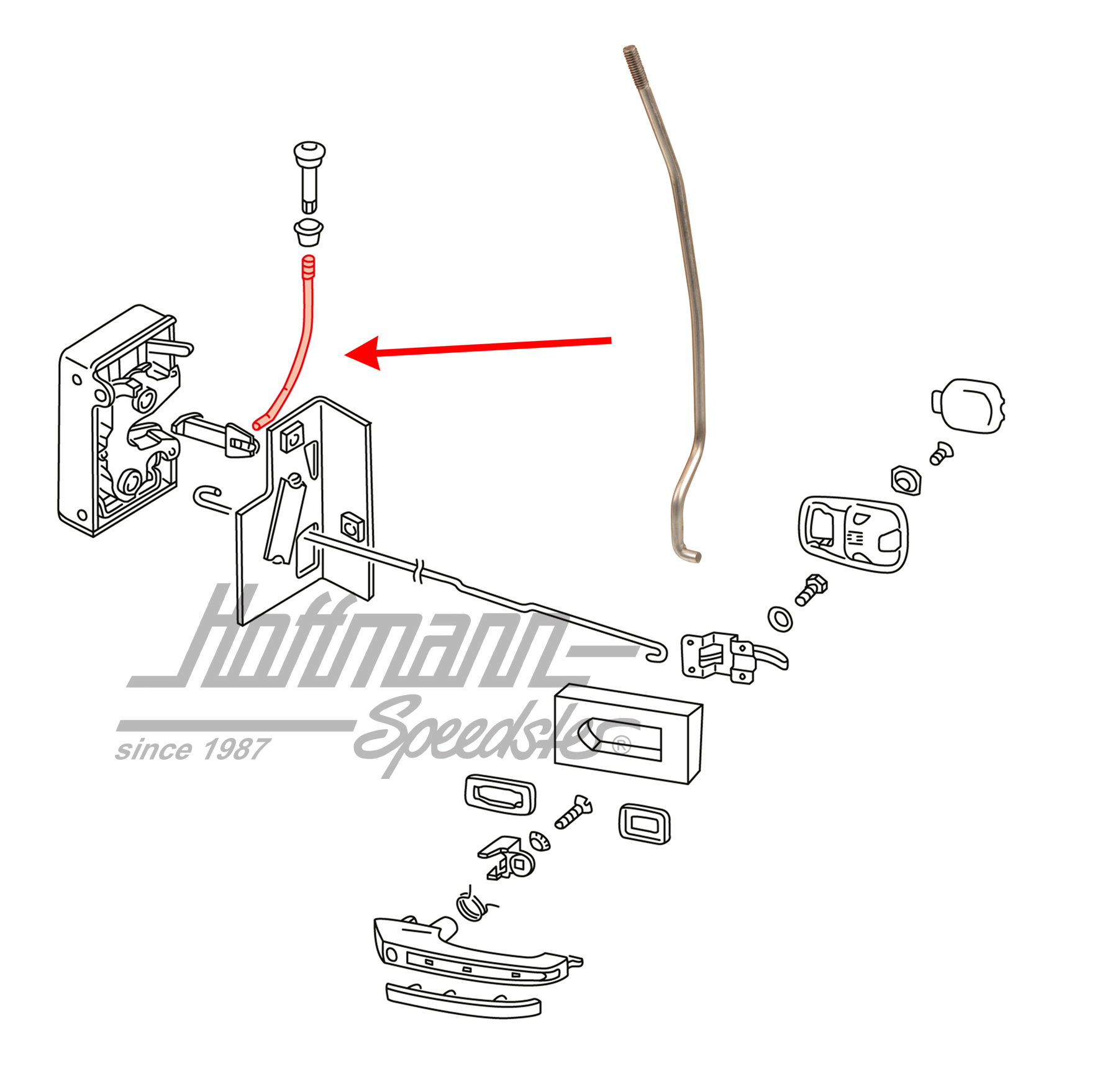 Hoffmann Speedster®
since 1987